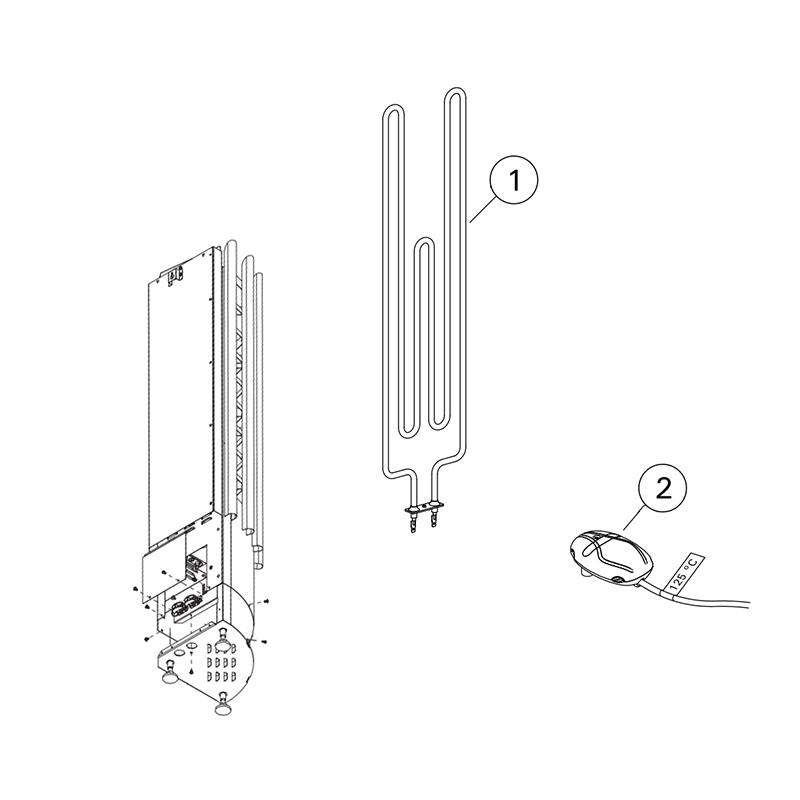 1

2

125 °C